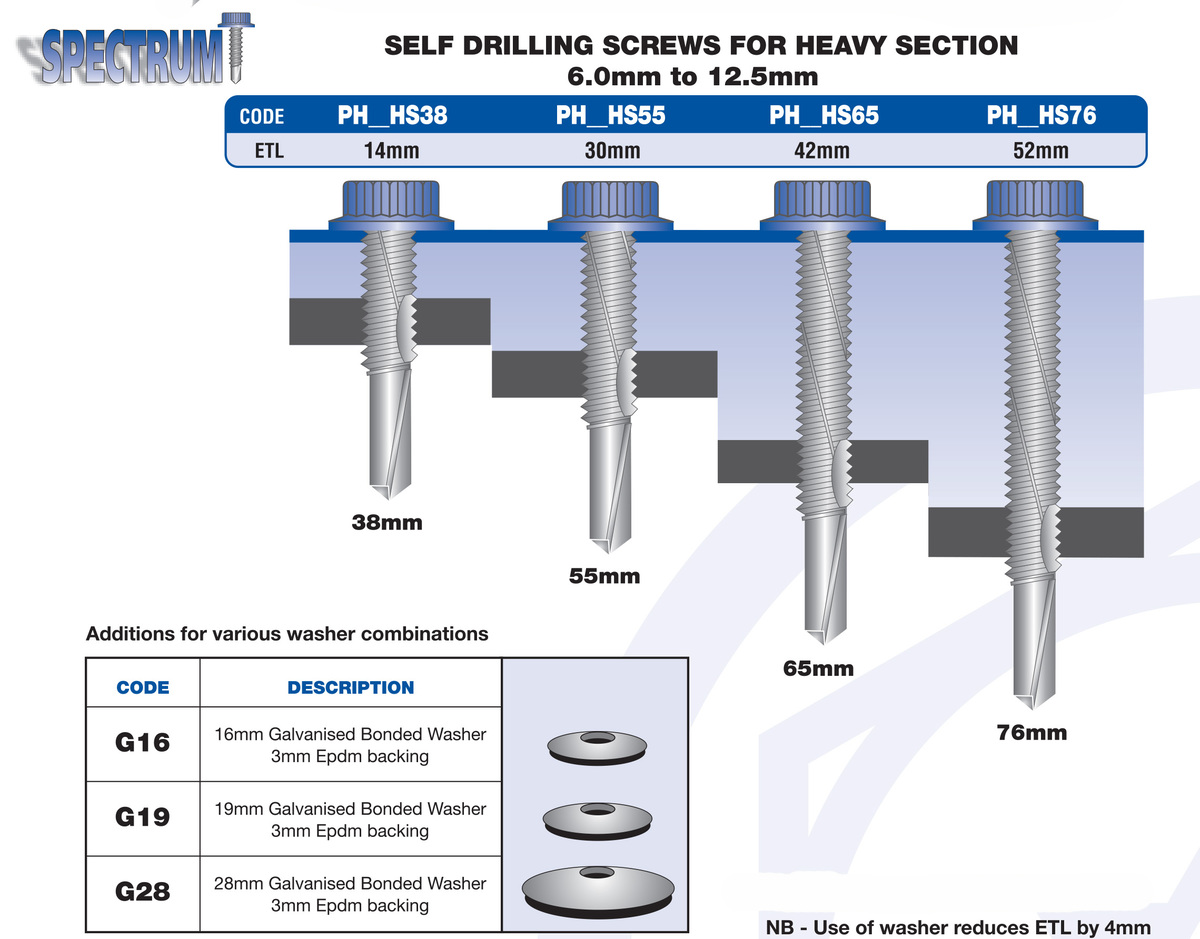 SPECTRUM

SELF DRILLING SCREWS FOR HEAVY SECTION
6.0mm to 12.5mm

| CODE | PH_HS38 | PH_HS55 | PH_HS65 | PH_HS76 |
|---|---|---|---|---|
| ETL | 14mm | 30mm | 42mm | 52mm |

38mm

55mm

65mm

76mm

Additions for various washer combinations

| CODE | DESCRIPTION |
|---|---|
| G16 | 16mm Galvanised Bonded Washer 3mm Epdm backing |
| G19 | 19mm Galvanised Bonded Washer 3mm Epdm backing |
| G28 | 28mm Galvanised Bonded Washer 3mm Epdm backing |

NB - Use of washer reduces ETL by 4mm